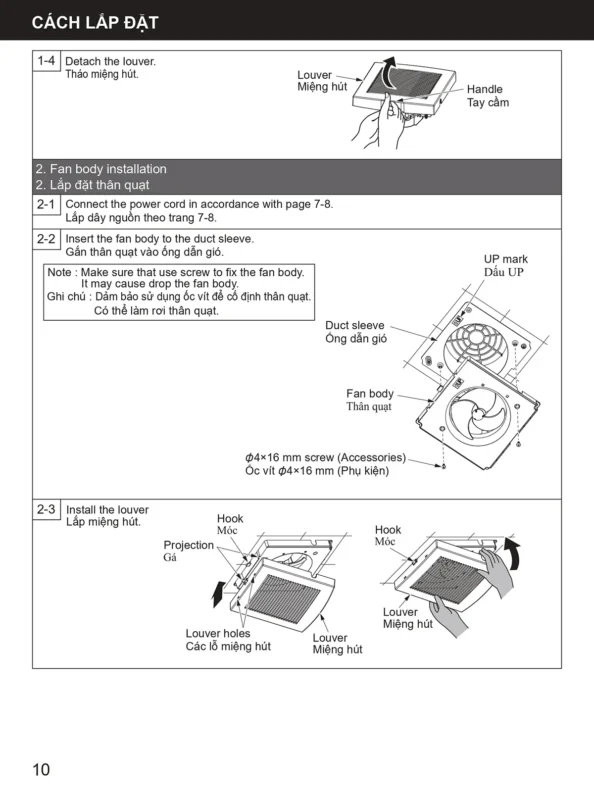 CÁCH LẮP ĐẶT

1-4 Detach the louver.
Tháo miệng hút.

Louver
Miệng hút

Handle
Tay cầm

2. Fan body installation
2. Lắp đặt thân quạt

2-1 Connect the power cord in accordance with page 7-8.
Lắp dây nguồn theo trang 7-8.

2-2 Insert the fan body to the duct sleeve.
Gắn thân quạt vào ống dẫn gió.

Note : Make sure that use screw to fix the fan body.
It may cause drop the fan body.
Ghi chú : Đảm bảo sử dụng ốc vít để cố định thân quạt.
Có thể làm rơi thân quạt.

UP mark
Dấu UP

Duct sleeve
Ống dẫn gió

Fan body
Thân quạt

$\phi$4×16 mm screw (Accessories)
Ốc vít $\phi$4×16 mm (Phụ kiện)

2-3 Install the louver
Lắp miệng hút.

Hook
Móc

Projection
Gá

Louver holes
Các lỗ miệng hút

Louver
Miệng hút

Hook
Móc

Louver
Miệng hút

10