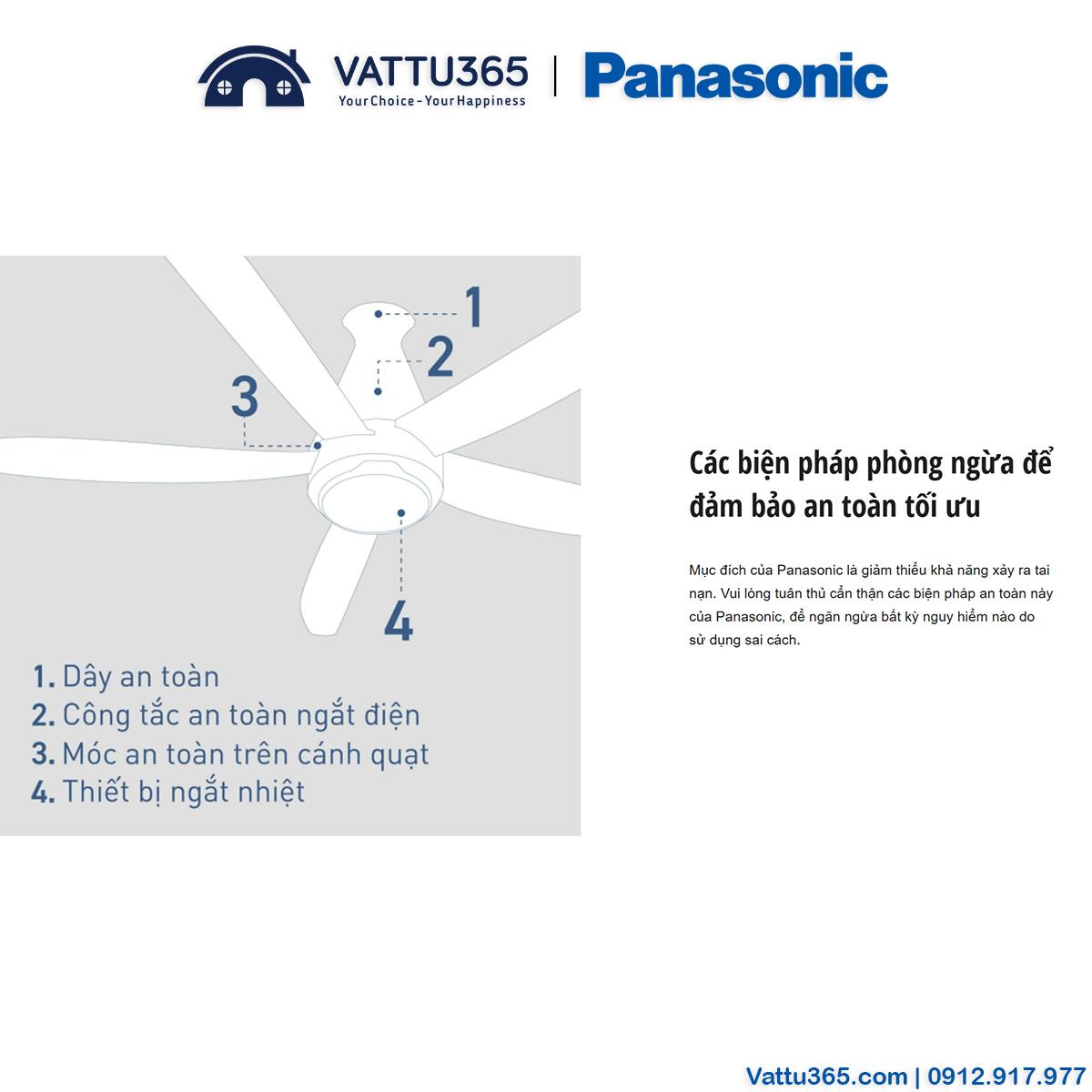 VATTU365
Your Choice - Your Happiness
Panasonic

1
2
3
4

1. Dây an toàn
2. Công tắc an toàn ngắt điện
3. Móc an toàn trên cánh quạt
4. Thiết bị ngắt nhiệt

Các biện pháp phòng ngừa để đảm bảo an toàn tối ưu

Mục đích của Panasonic là giảm thiểu khả năng xảy ra tai nạn. Vui lòng tuân thủ cẩn thận các biện pháp an toàn này của Panasonic, để ngăn ngừa bất kỳ nguy hiểm nào do sử dụng sai cách.

Vattu365.com | 0912.917.977